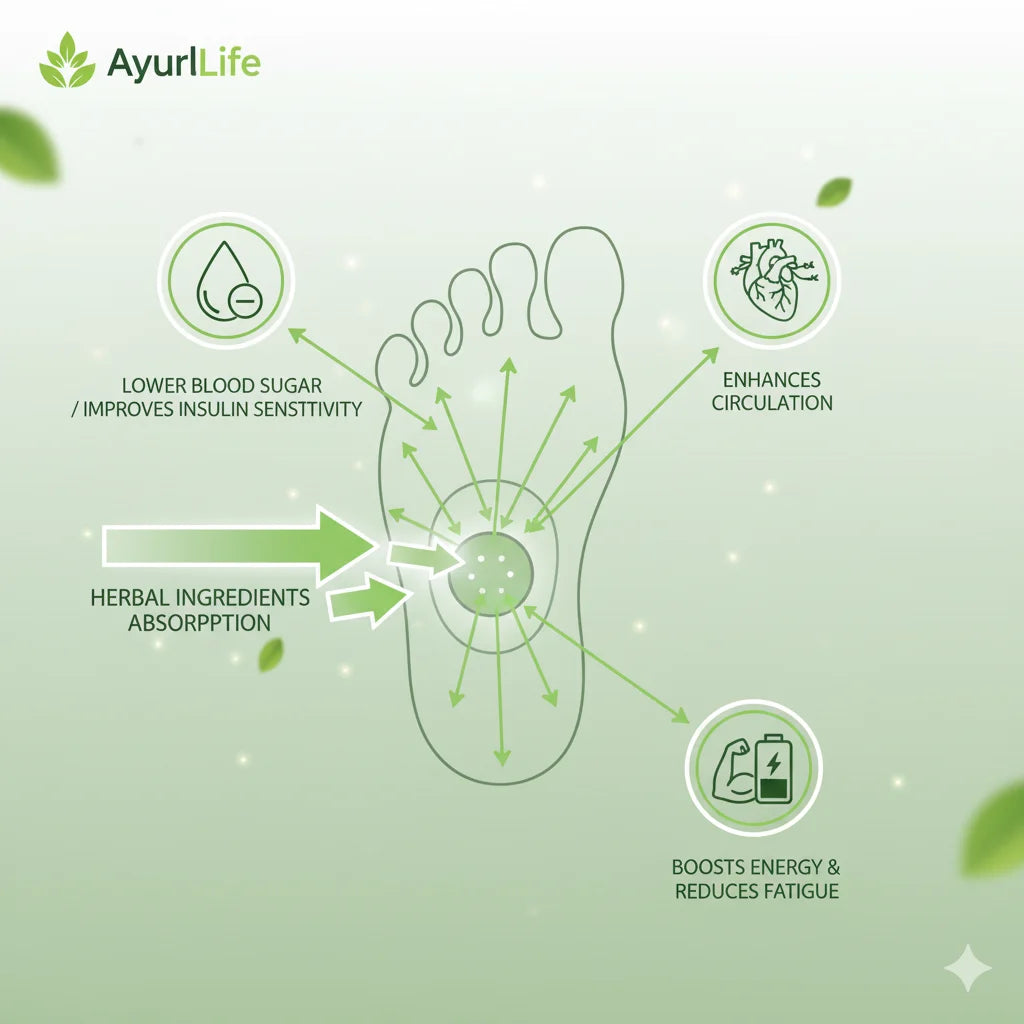 AyurlLife

LOWER BLOOD SUGAR / IMPROVES INSULIN SENSTTIVITY

ENHANCES CIRCULATION

HERBAL INGREDIENTS ABSORPPTION

BOOSTS ENERGY & REDUCES FATIGUE