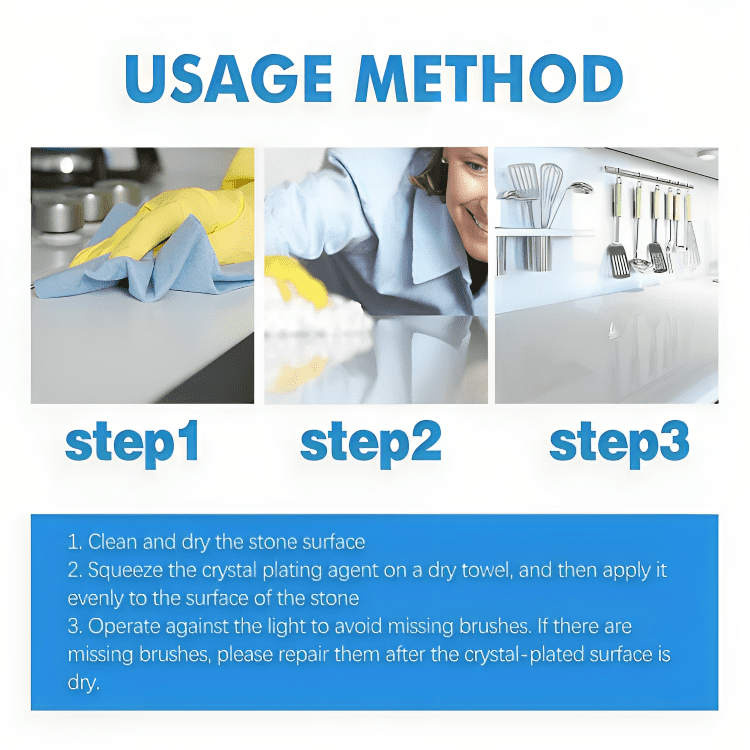 USAGE METHOD

step1

step2

step3

1. Clean and dry the stone surface
2. Squeeze the crystal plating agent on a dry towel, and then apply it evenly to the surface of the stone
3. Operate against the light to avoid missing brushes. If there are missing brushes, please repair them after the crystal-plated surface is dry.